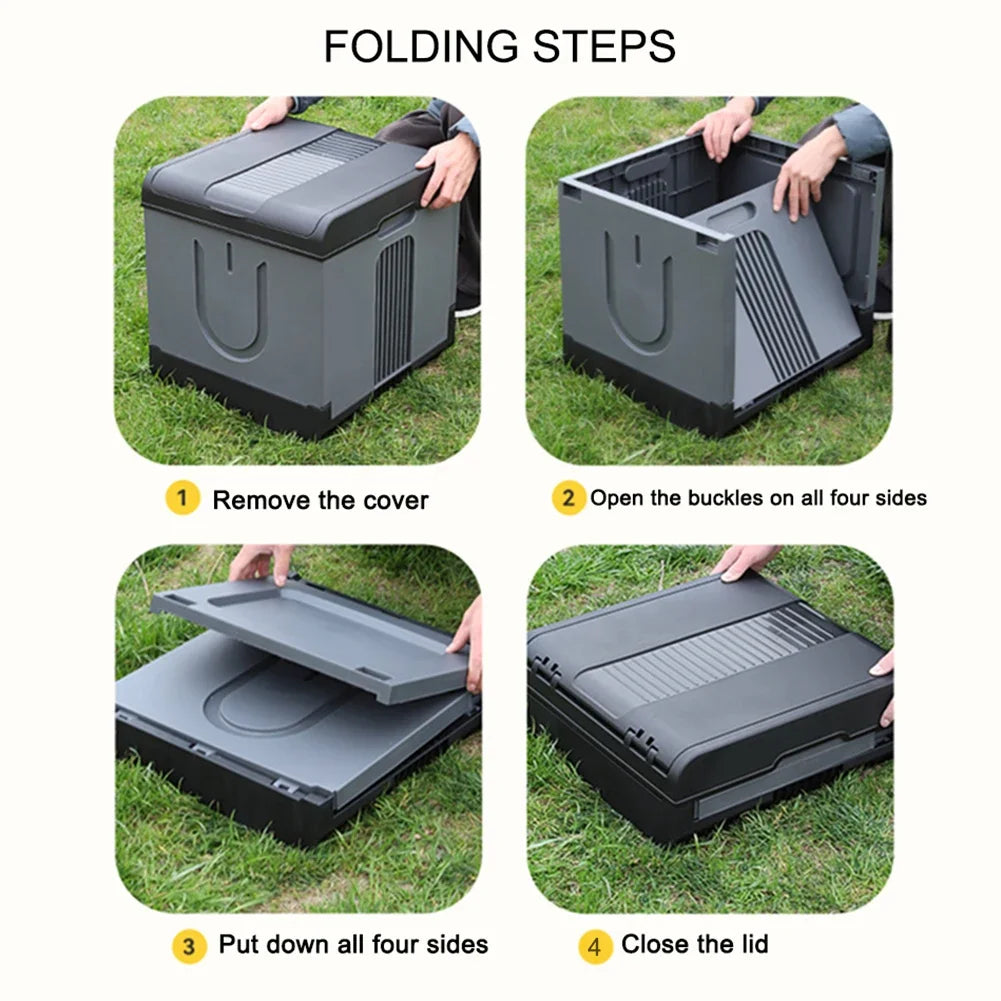 FOLDING STEPS

1 Remove the cover

2 Open the buckles on all four sides

3 Put down all four sides

4 Close the lid