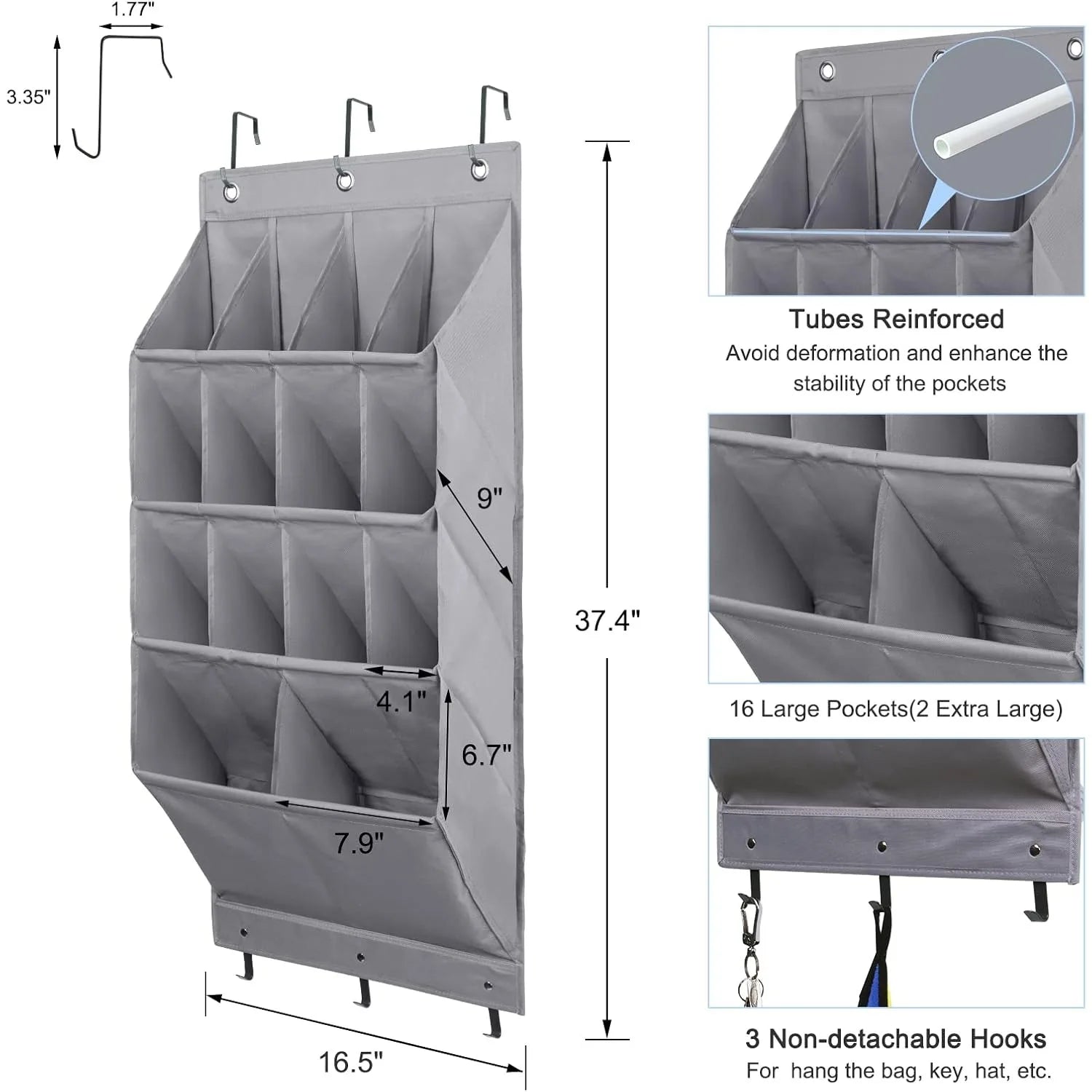 1.77"

3.35"

9"

37.4"

4.1"

6.7"

7.9"

16.5"

Tubes Reinforced

Avoid deformation and enhance the stability of the pockets

16 Large Pockets(2 Extra Large)

3 Non-detachable Hooks

For hang the bag, key, hat, etc.