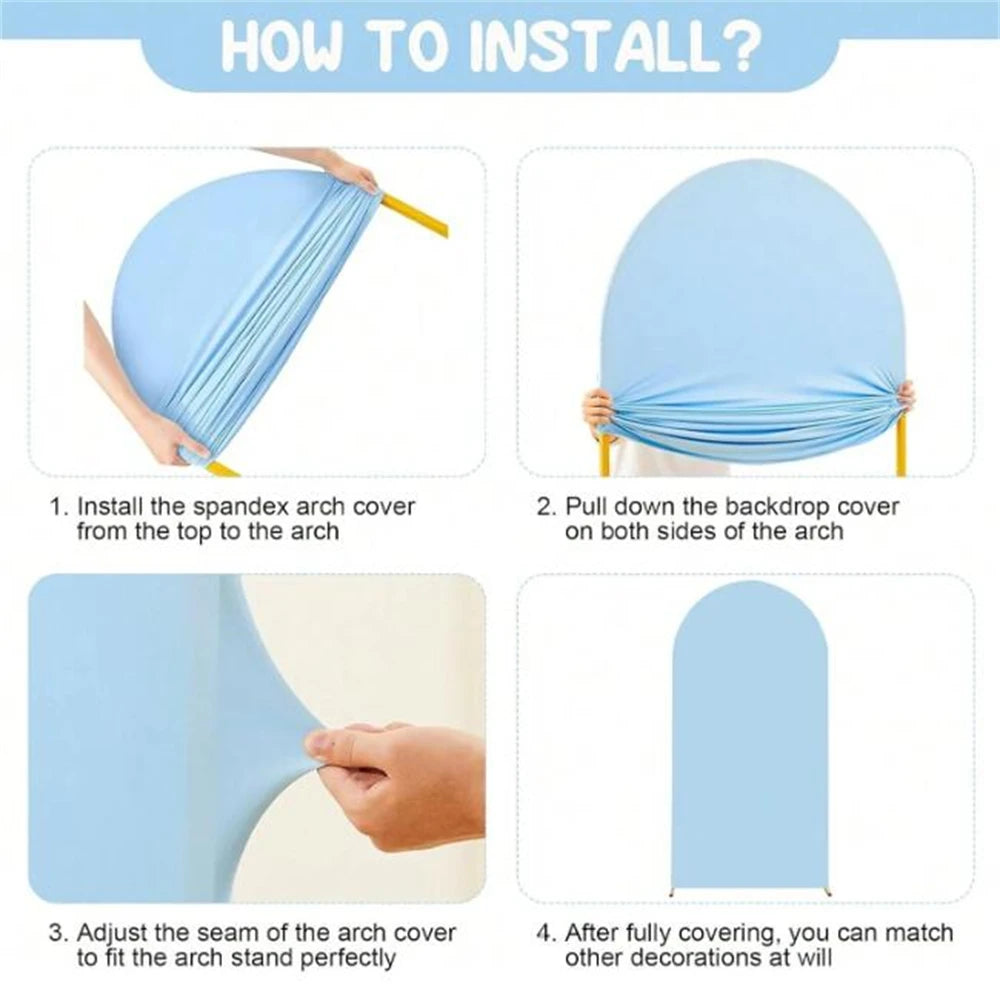 HOW TO INSTALL?

1. Install the spandex arch cover from the top to the arch

2. Pull down the backdrop cover on both sides of the arch

3. Adjust the seam of the arch cover to fit the arch stand perfectly

4. After fully covering, you can match other decorations at will