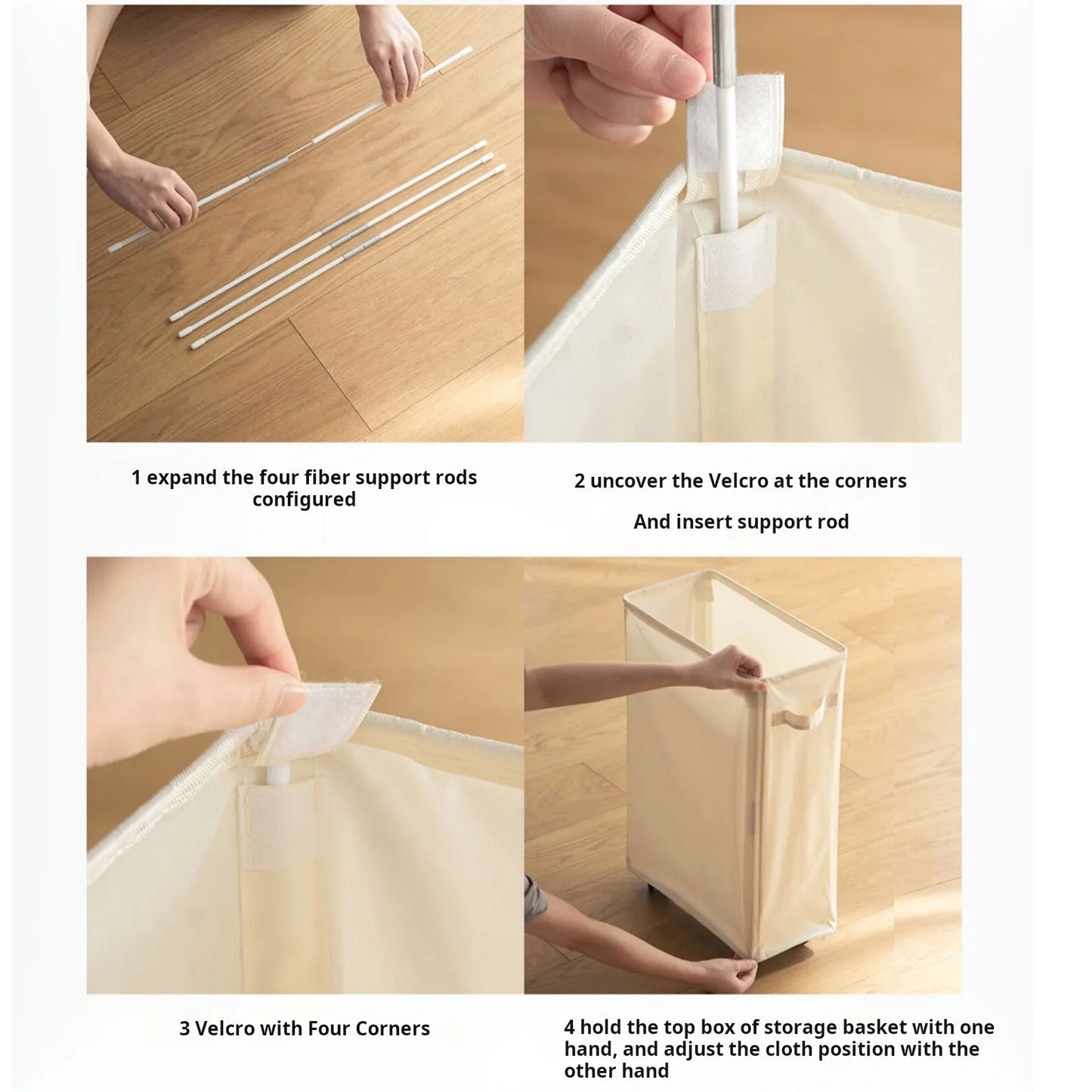 1 expand the four fiber support rods configured

2 uncover the Velcro at the corners

And insert support rod

3 Velcro with Four Corners

4 hold the top box of storage basket with one hand, and adjust the cloth position with the other hand